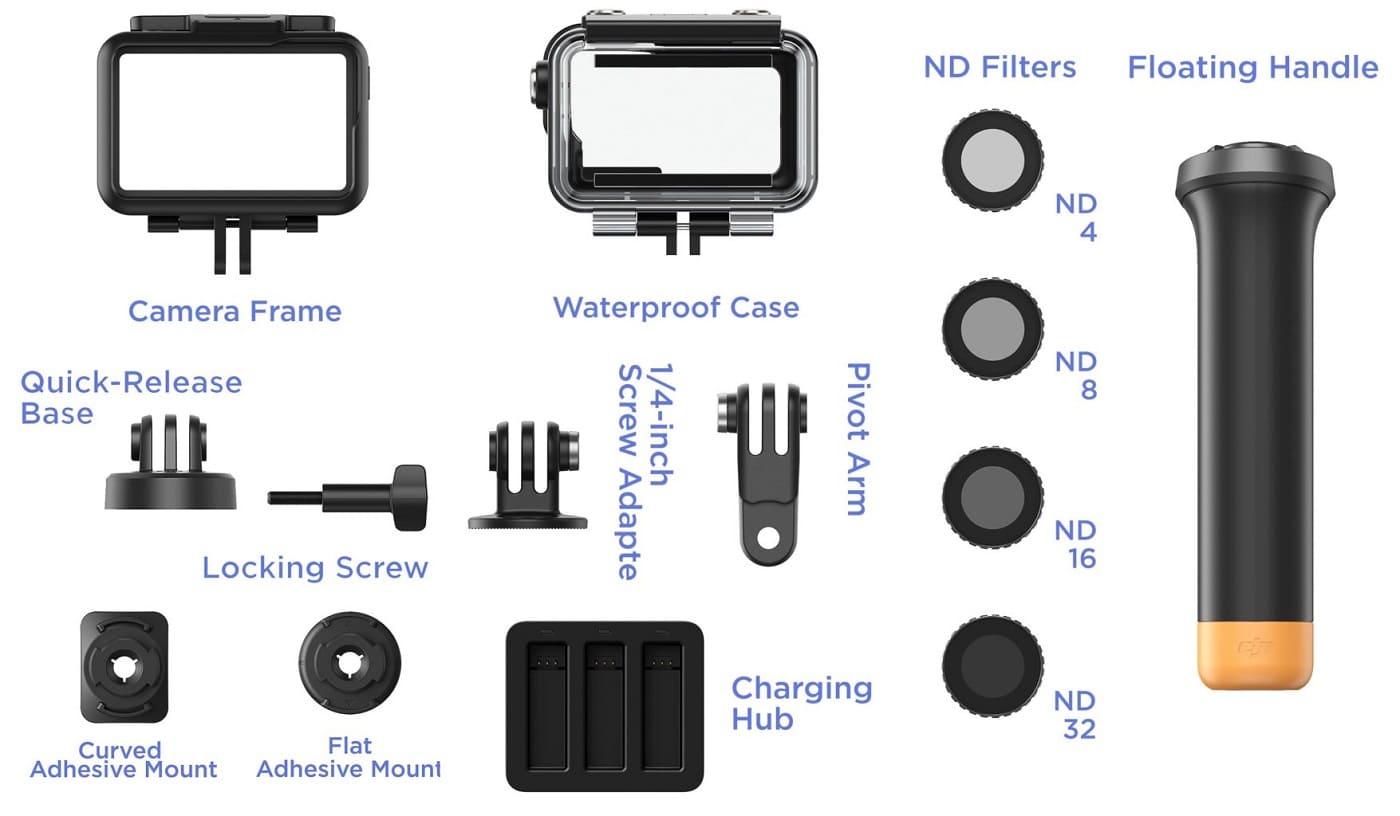 Camera Frame

Waterproof Case

ND Filters

Floating Handle

ND 4

ND 8

ND 16

ND 32

Quick-Release Base

Locking Screw

1/4-inch Screw Adapte

Pivot Arm

Curved Adhesive Mount

Flat Adhesive Mount

Charging Hub

dji